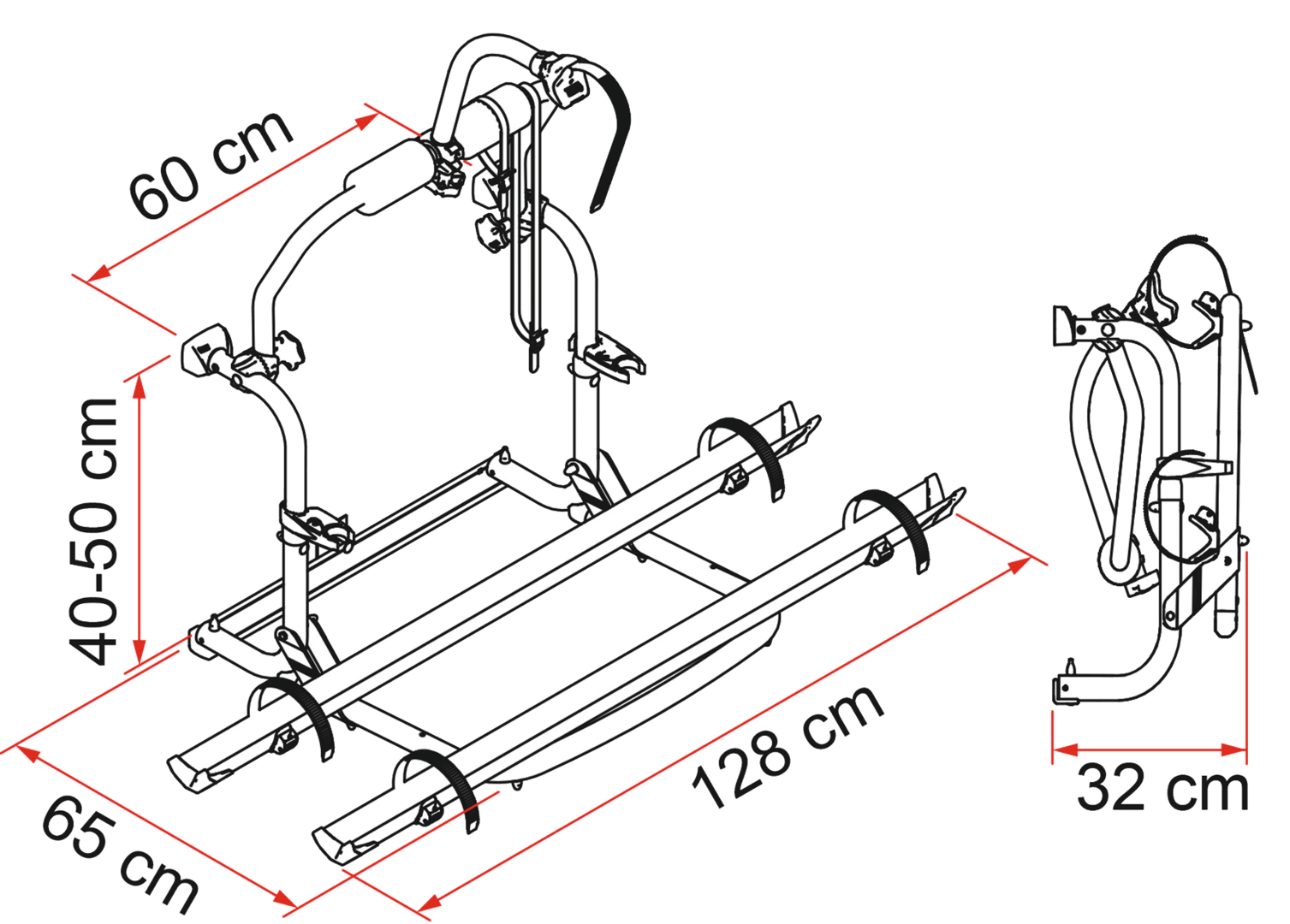 60 cm

40-50 cm

65 cm

128 cm

32 cm