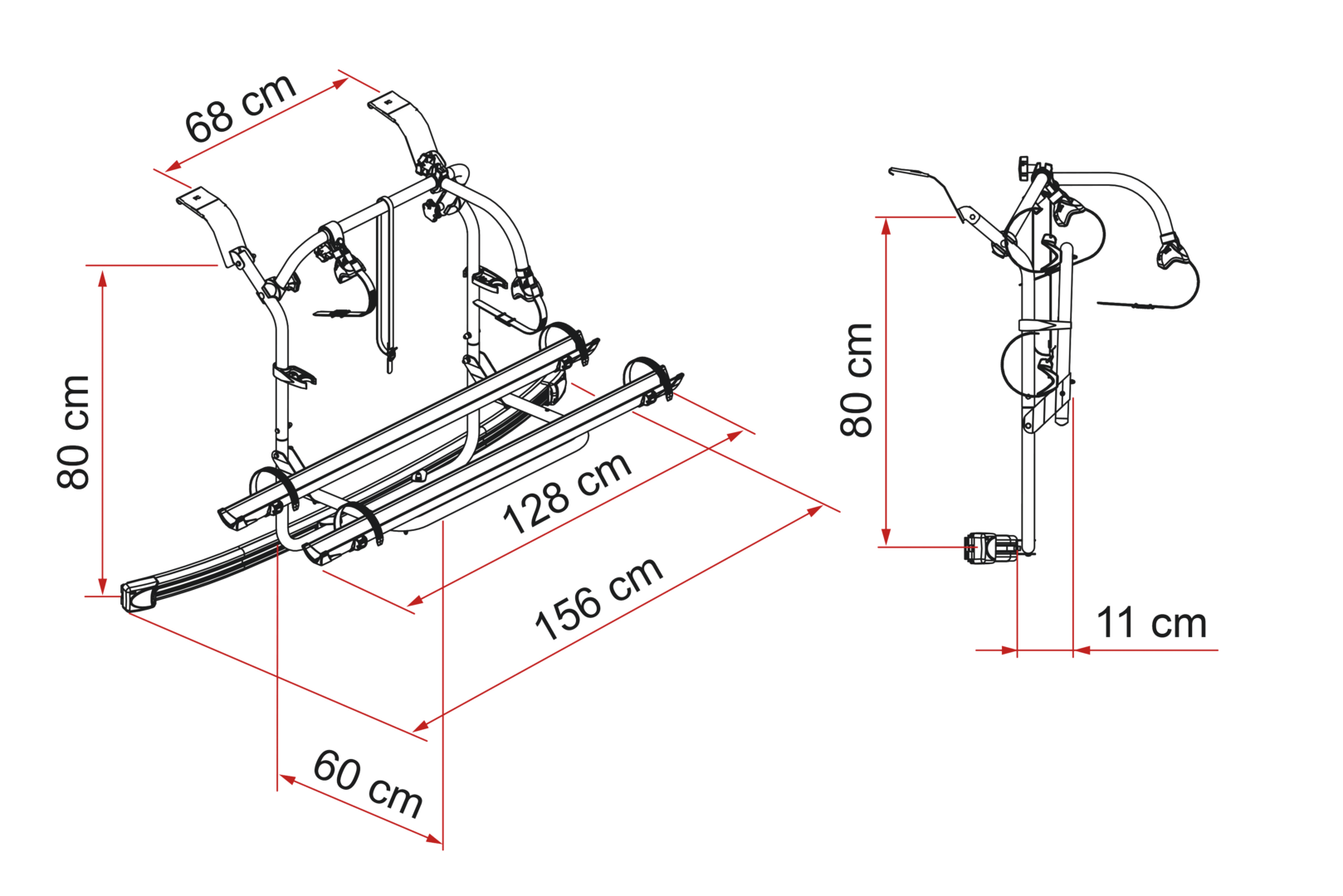 68 cm

80 cm

128 cm

156 cm

60 cm

80 cm

11 cm