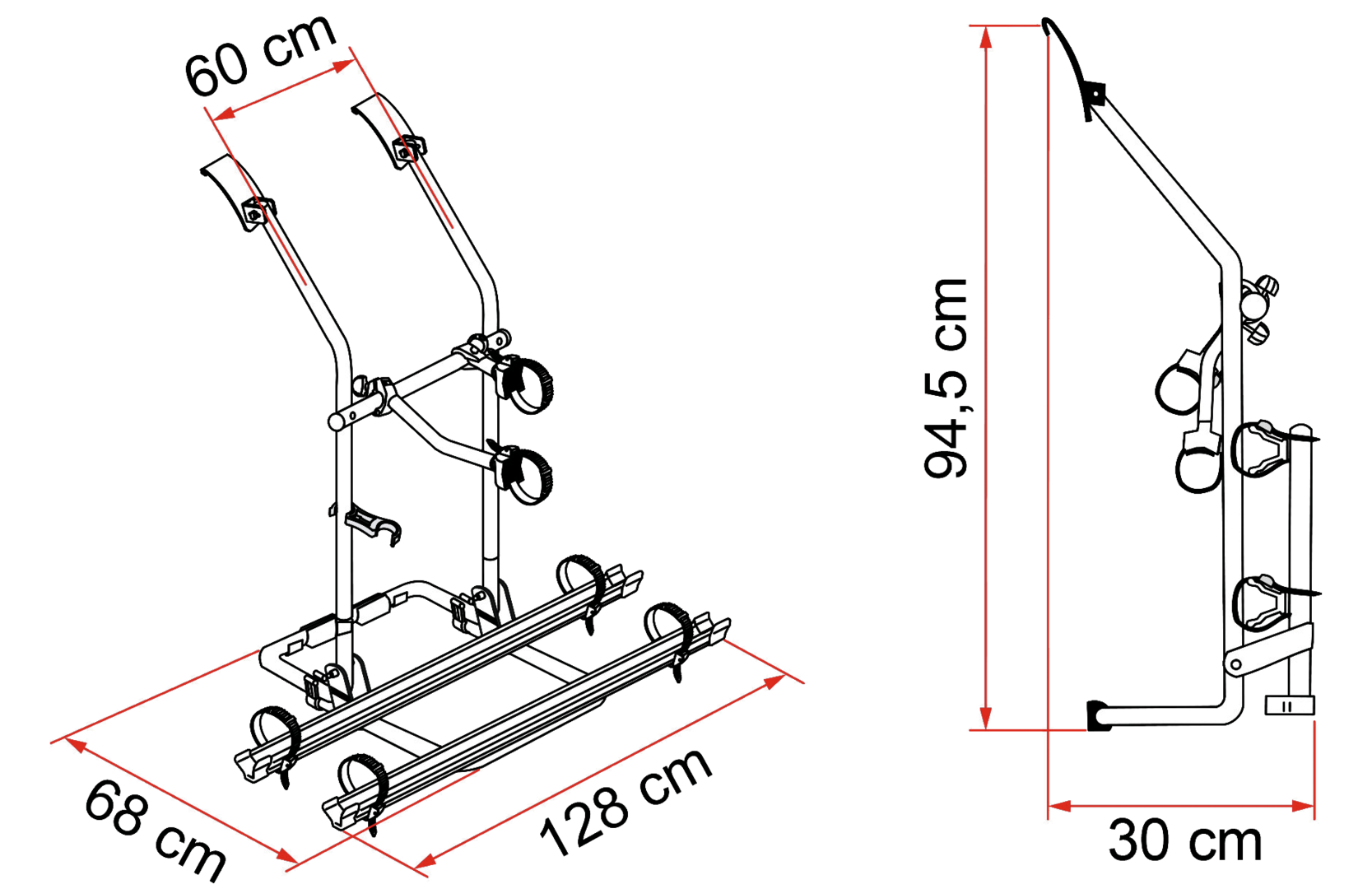 60 cm

68 cm

128 cm

94,5 cm

30 cm