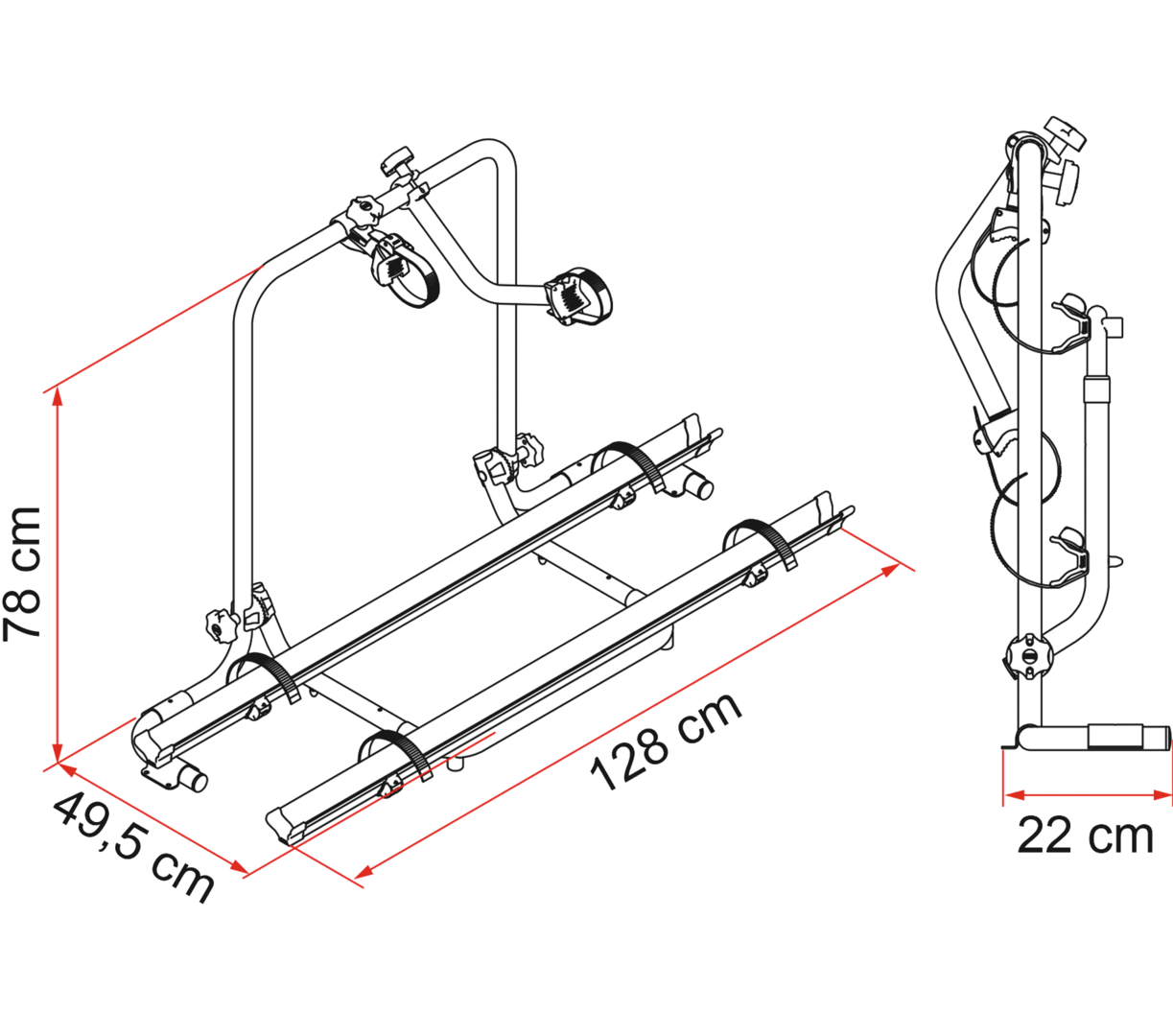 78 cm

49,5 cm

128 cm

22 cm