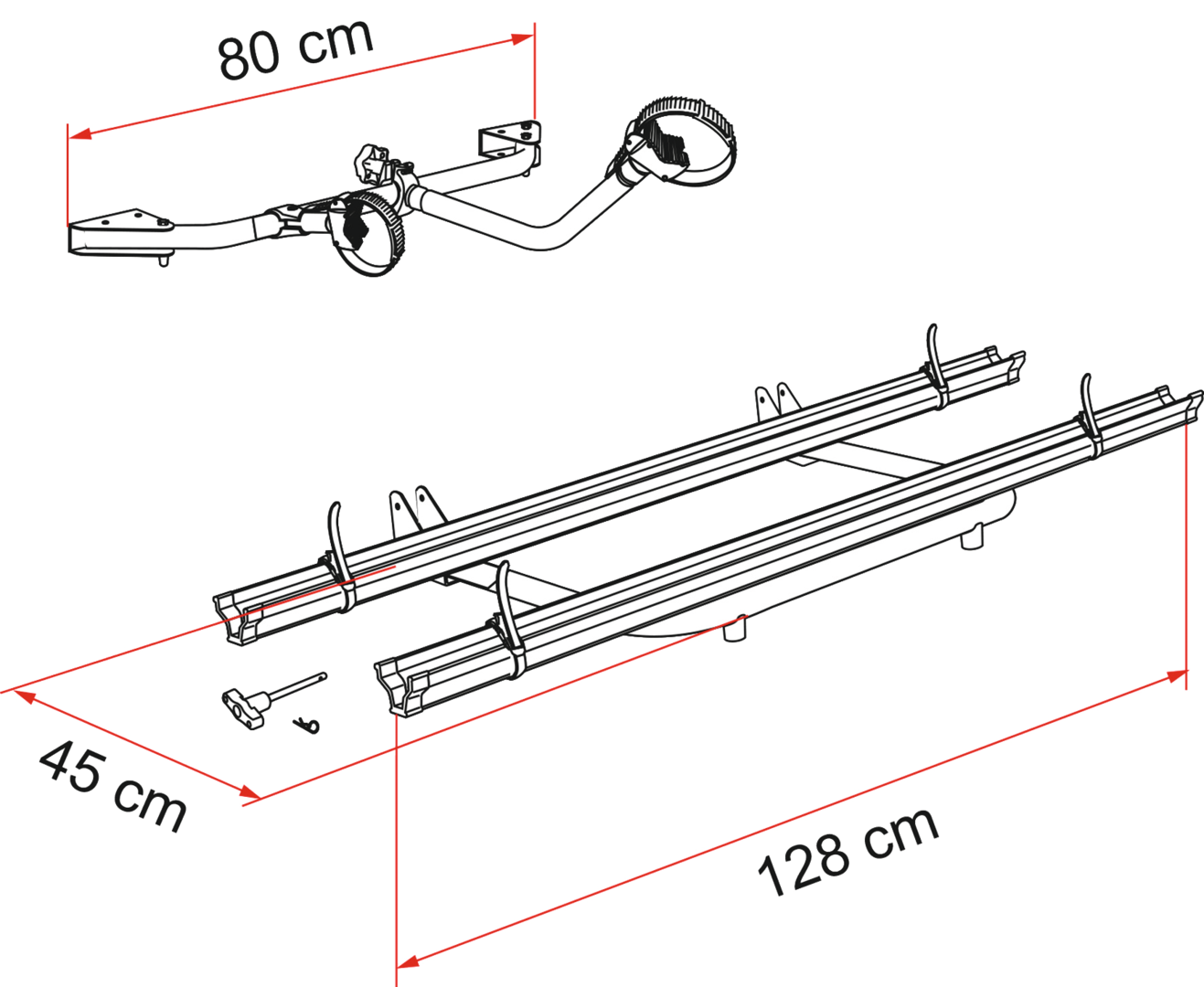 80 cm

45 cm

128 cm