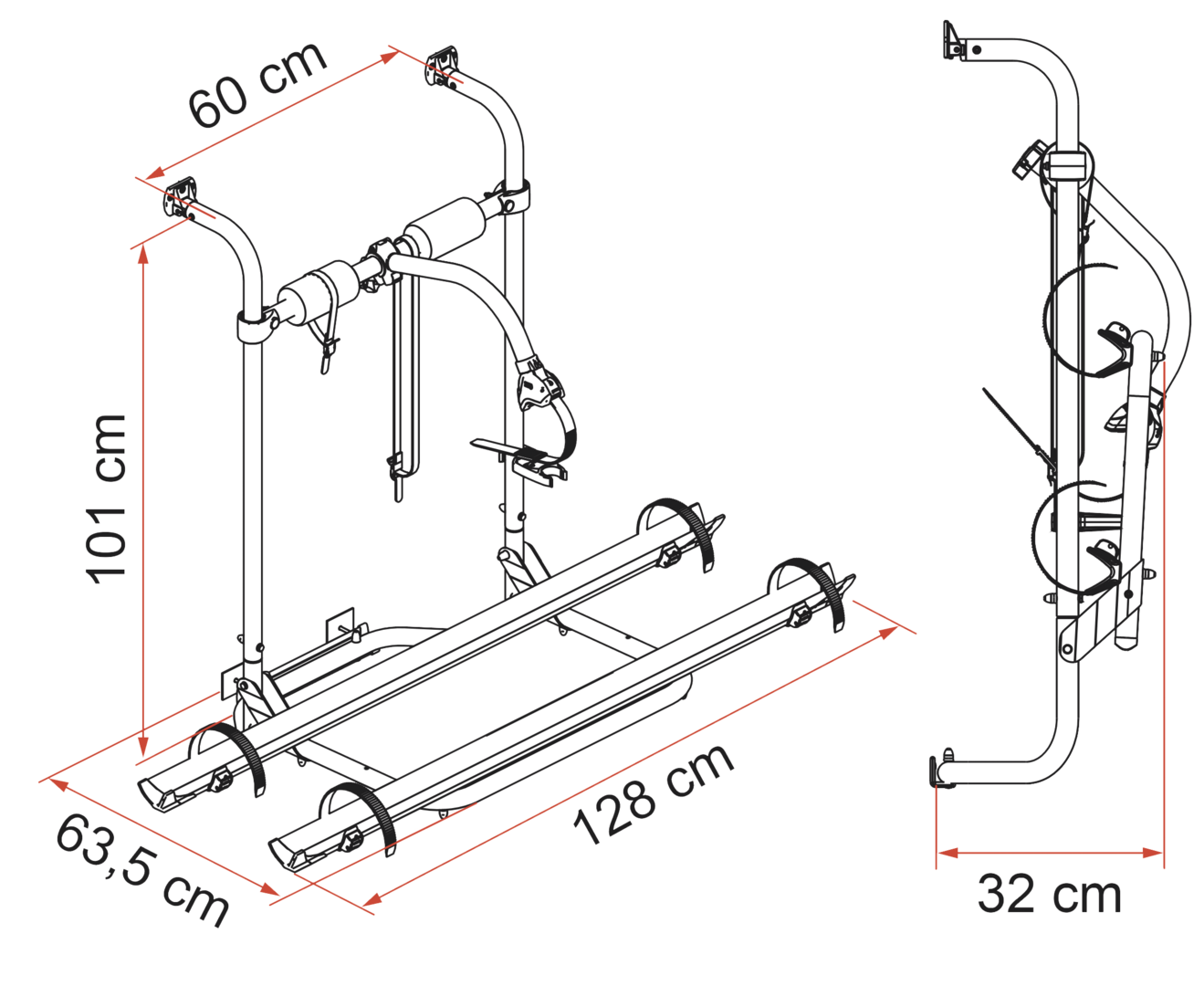 60 cm

101 cm

63,5 cm

128 cm

32 cm