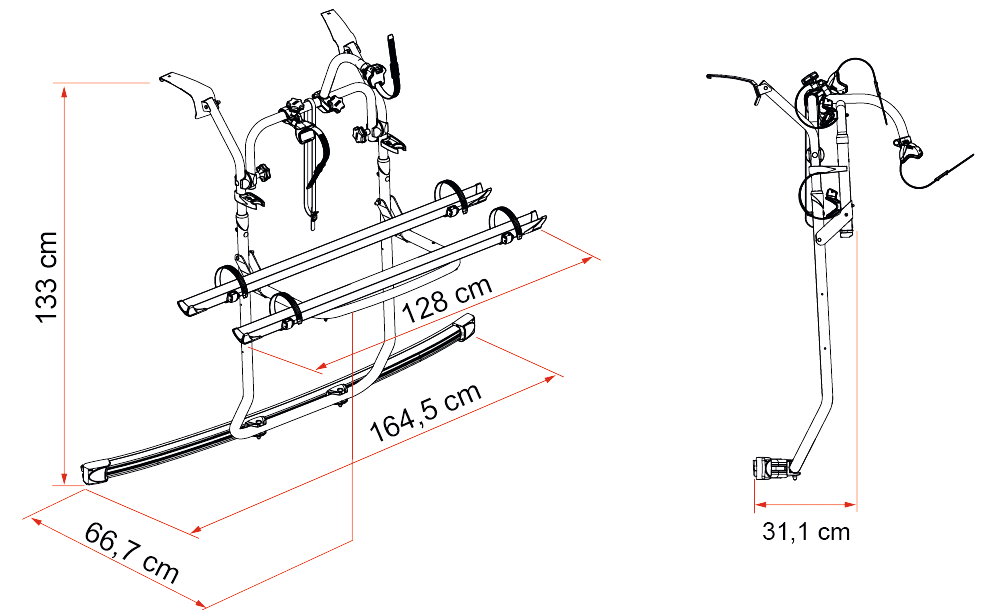 133 cm
128 cm
164,5 cm
66,7 cm
31,1 cm