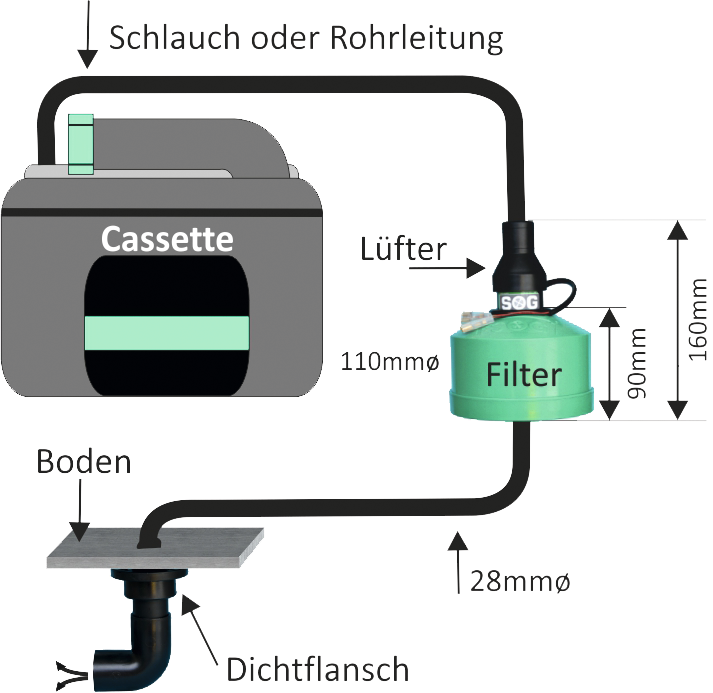 Schlauch oder Rohrleitung

Cassette

Lüfter

SOG

110mmø

Filter

90mm

160mm

Boden

28mmø

Dichtflansch