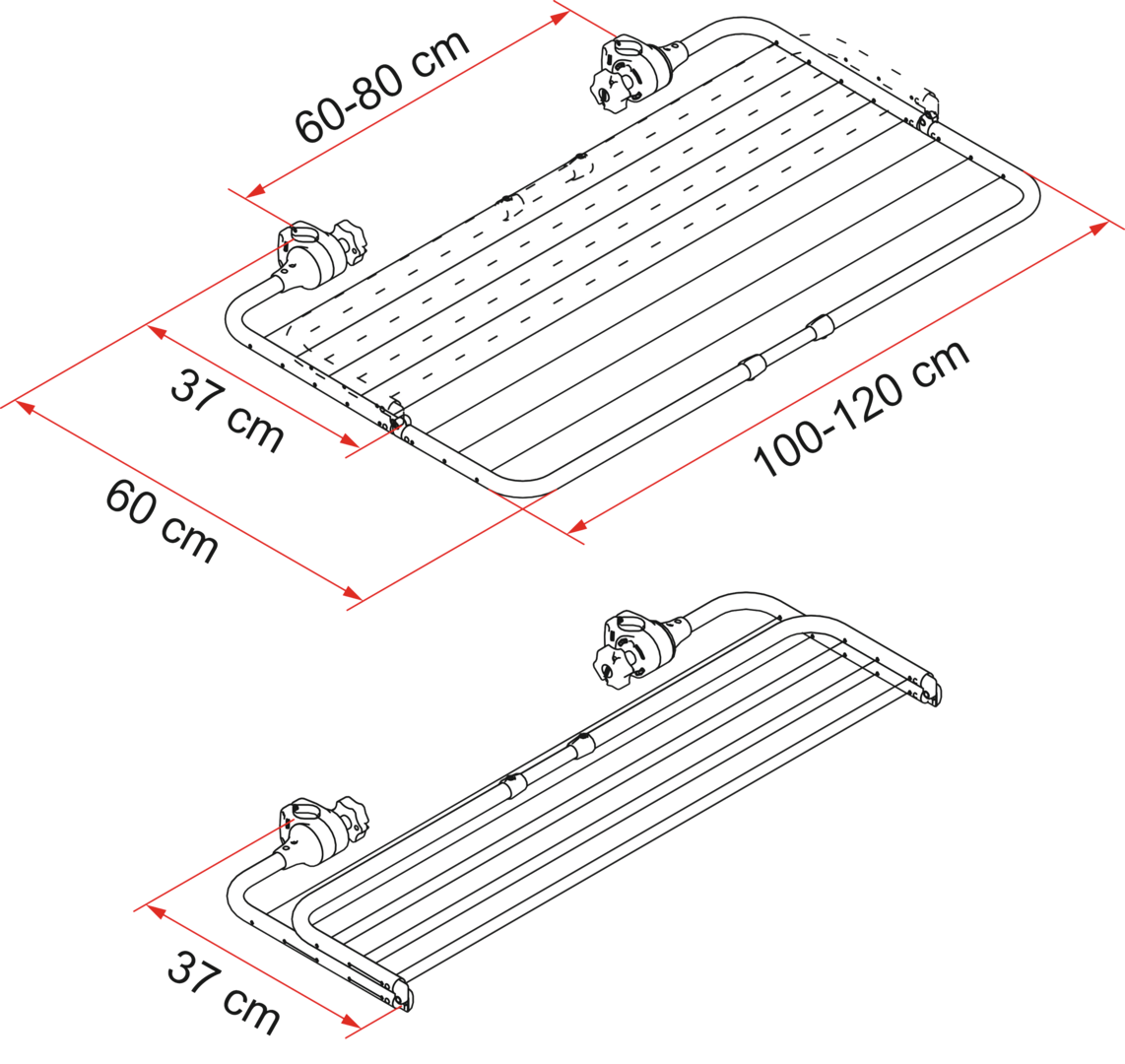 60-80 cm

37 cm

60 cm

100-120 cm

37 cm